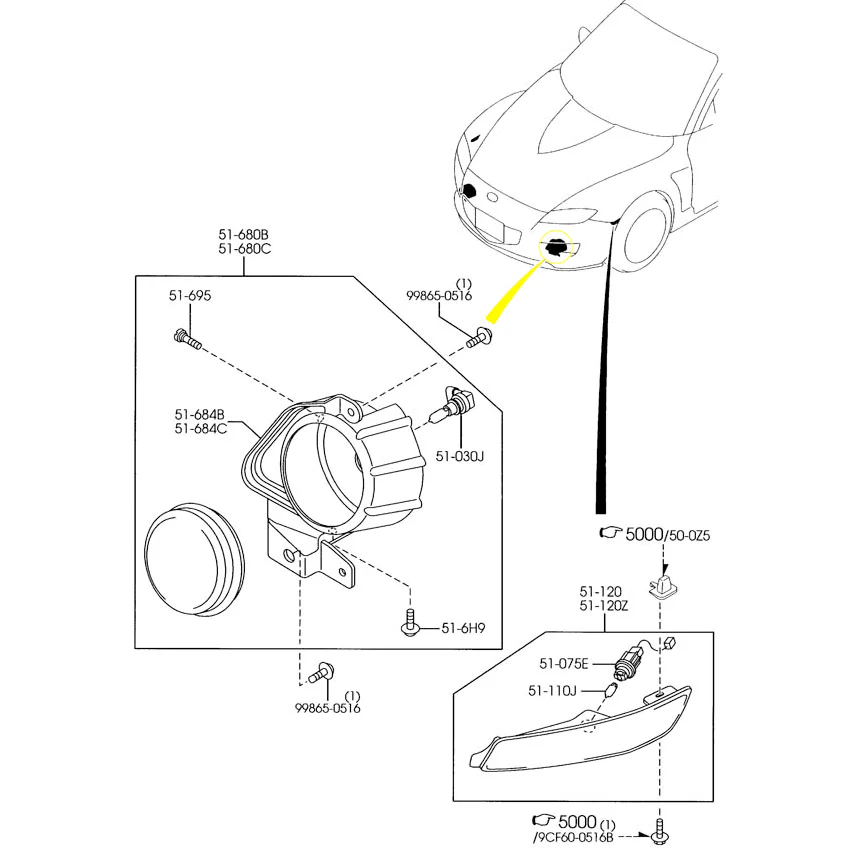 51-680B
51-680C

51-695

(1)
99865-0516

51-684B
51-684C

51-030J

51-6H9

(1)
99865-0516

5000/50-0Z5

51-120
51-120Z

51-075E

51-110J

5000 (1)
/9CF60-0516B