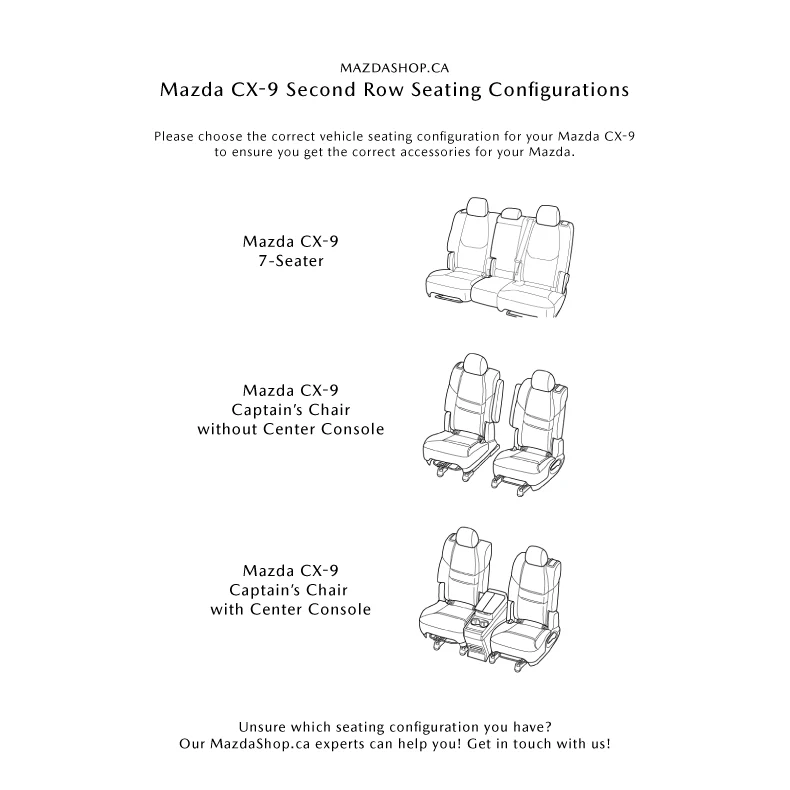 MAZDASHOP.CA
Mazda CX-9 Second Row Seating Configurations

Please choose the correct vehicle seating configuration for your Mazda CX-9 to ensure you get the correct accessories for your Mazda.

Mazda CX-9
7-Seater

Mazda CX-9
Captain's Chair
without Center Console

Mazda CX-9
Captain's Chair
with Center Console

Unsure which seating configuration you have?
Our MazdaShop.ca experts can help you! Get in touch with us!