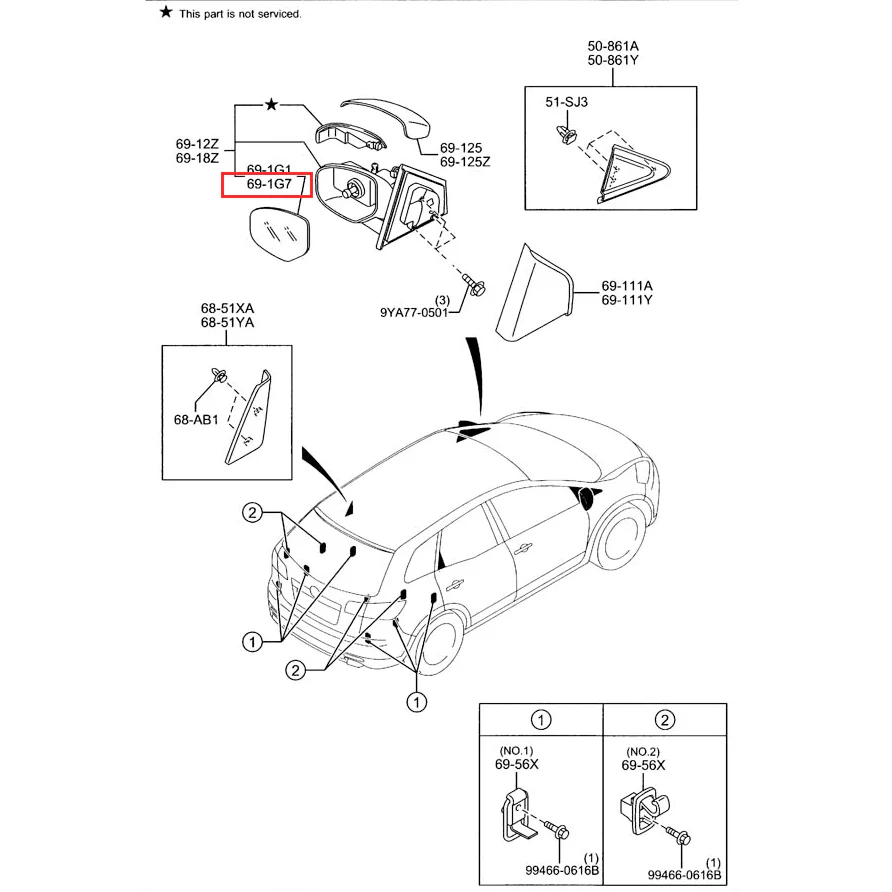 ★ This part is not serviced.

50-861A
50-861Y

51-SJ3

★

69-12Z
69-18Z

69-1G1
69-1G7

69-125
69-125Z

(3)
9YA77-0501

69-111A
69-111Y

68-51XA
68-51YA

68-AB1

2

1

2

1

1

(NO.1)
69-56X

(1)
99466-0616B

2

(NO.2)
69-56X

(1)
99466-0616B